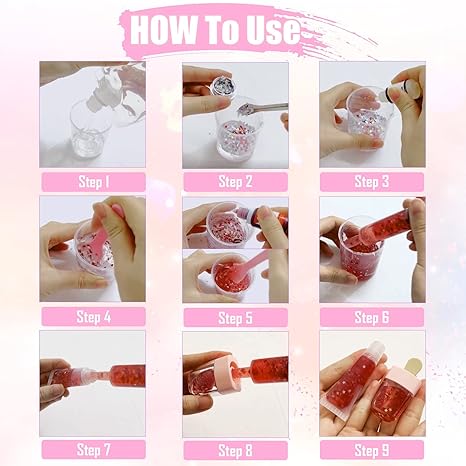 HOW To Use

Step 1

Step 2

Step 3

Step 4

Step 5

Step 6

Step 7

Step 8

Step 9